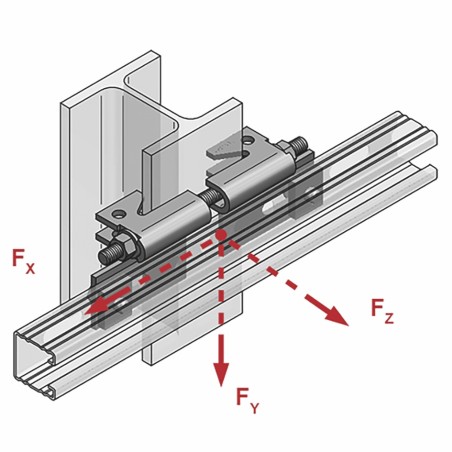 $F_X$

$F_Z$

$F_Y$