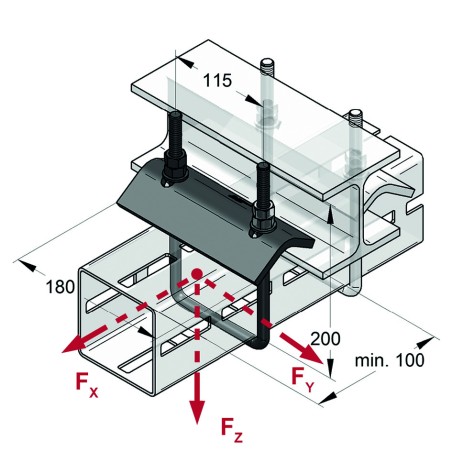 115

180

200

min. 100

$F_X$

$F_Y$

$F_Z$