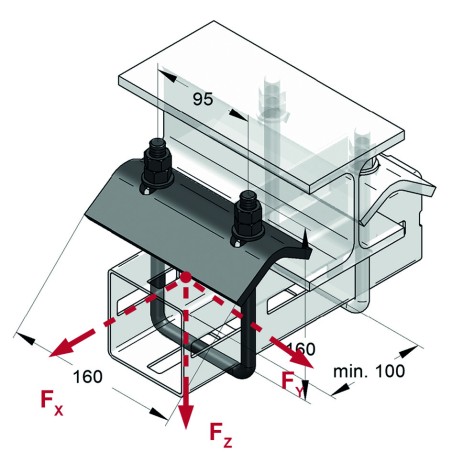 95

160

160

min. 100

$F_X$

$F_Y$

$F_Z$