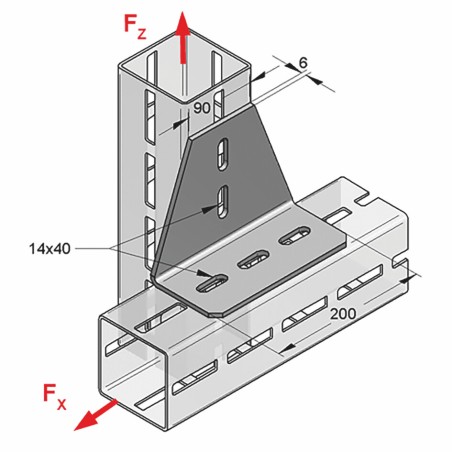 $F_Z$
6
90
14x40
200
$F_X$