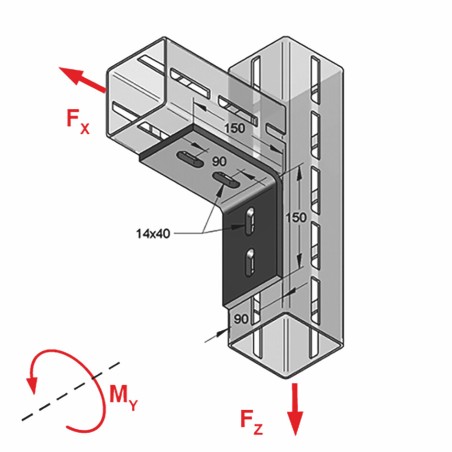 $F_X$

150

90

150

14x40

90

$M_Y$

$F_Z$