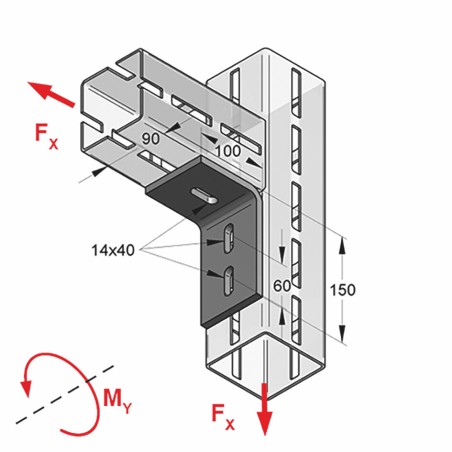 $F_X$

90

100

14x40

60

150

$M_Y$

$F_X$