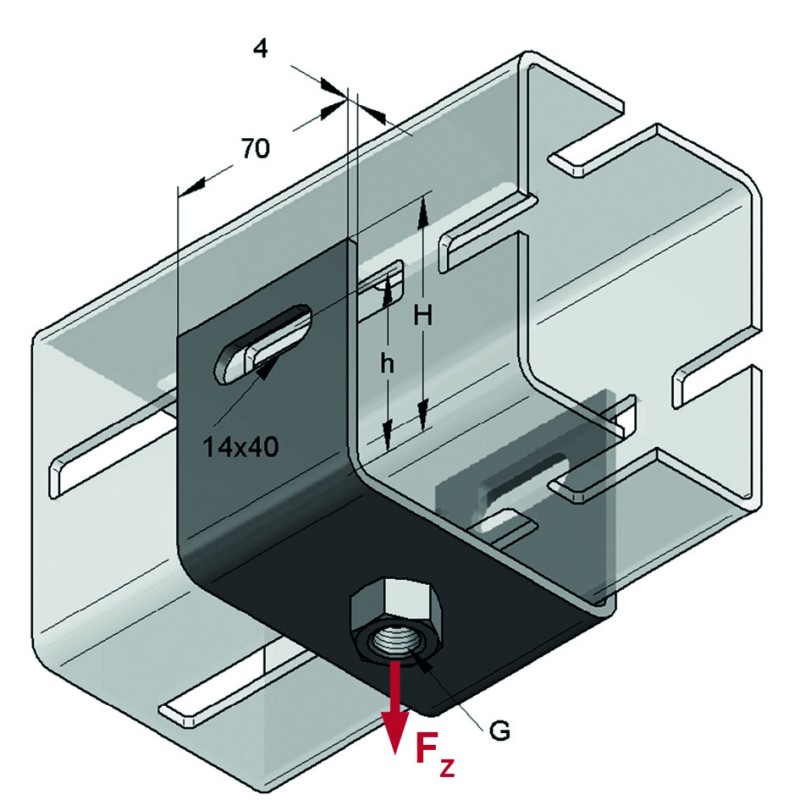 4
70
H
h
14x40
G
$F_z$