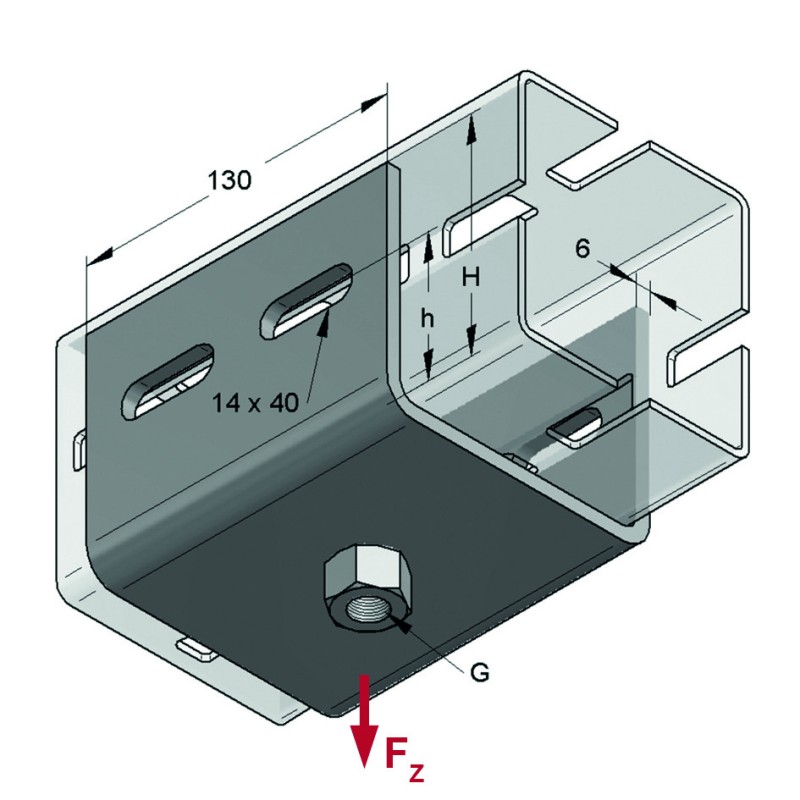 130
6
H
h
14 x 40
G
$F_z$